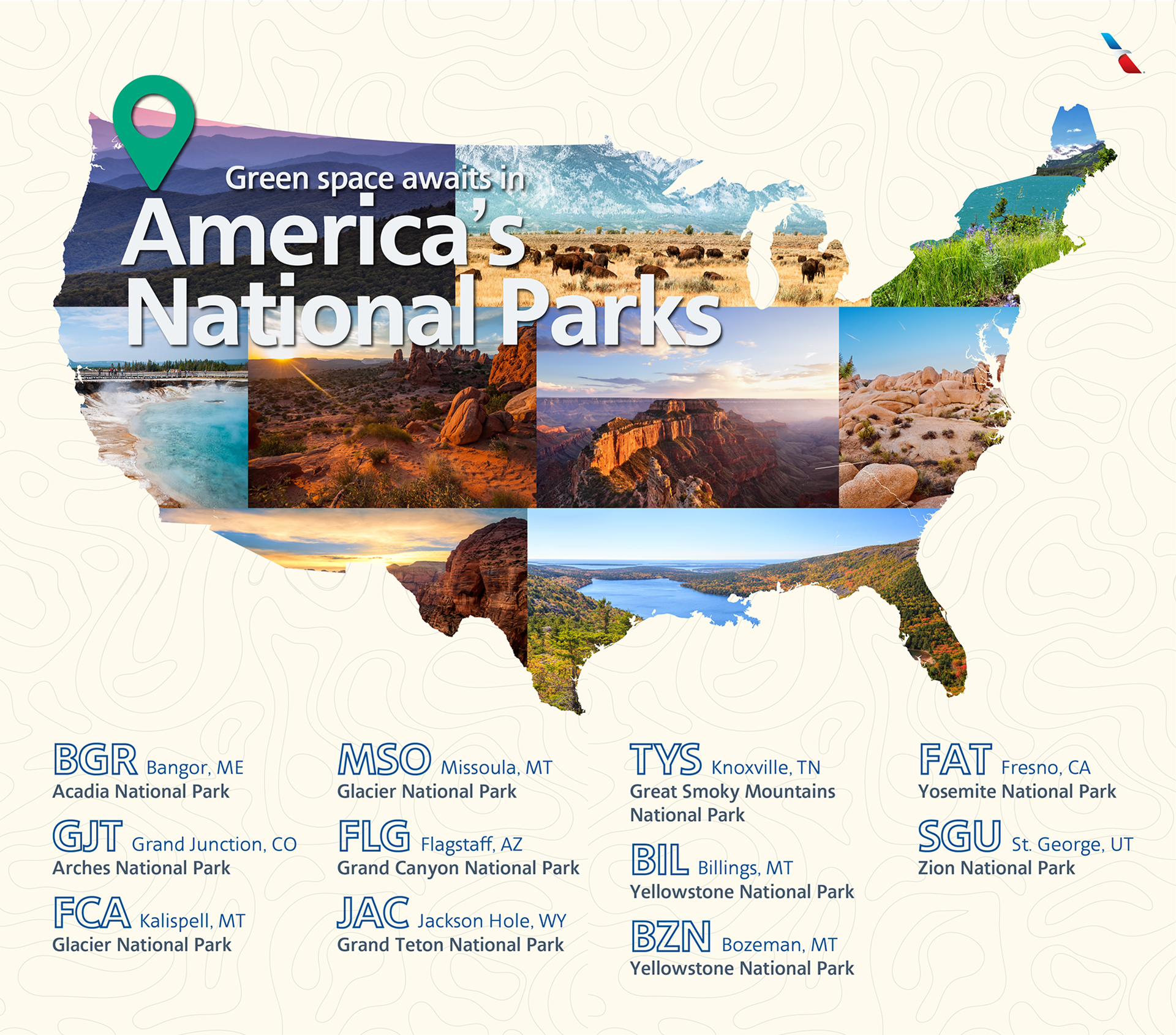 Green space awaits in
America's National Parks

BGR Bangor, ME
Acadia National Park

GJT Grand Junction, CO
Arches National Park

FCA Kalispell, MT
Glacier National Park

MSO Missoula, MT
Glacier National Park

FLG Flagstaff, AZ
Grand Canyon National Park

JAC Jackson Hole, WY
Grand Teton National Park

TYS Knoxville, TN
Great Smoky Mountains National Park

BIL Billings, MT
Yellowstone National Park

BZN Bozeman, MT
Yellowstone National Park

FAT Fresno, CA
Yosemite National Park

SGU St. George, UT
Zion National Park