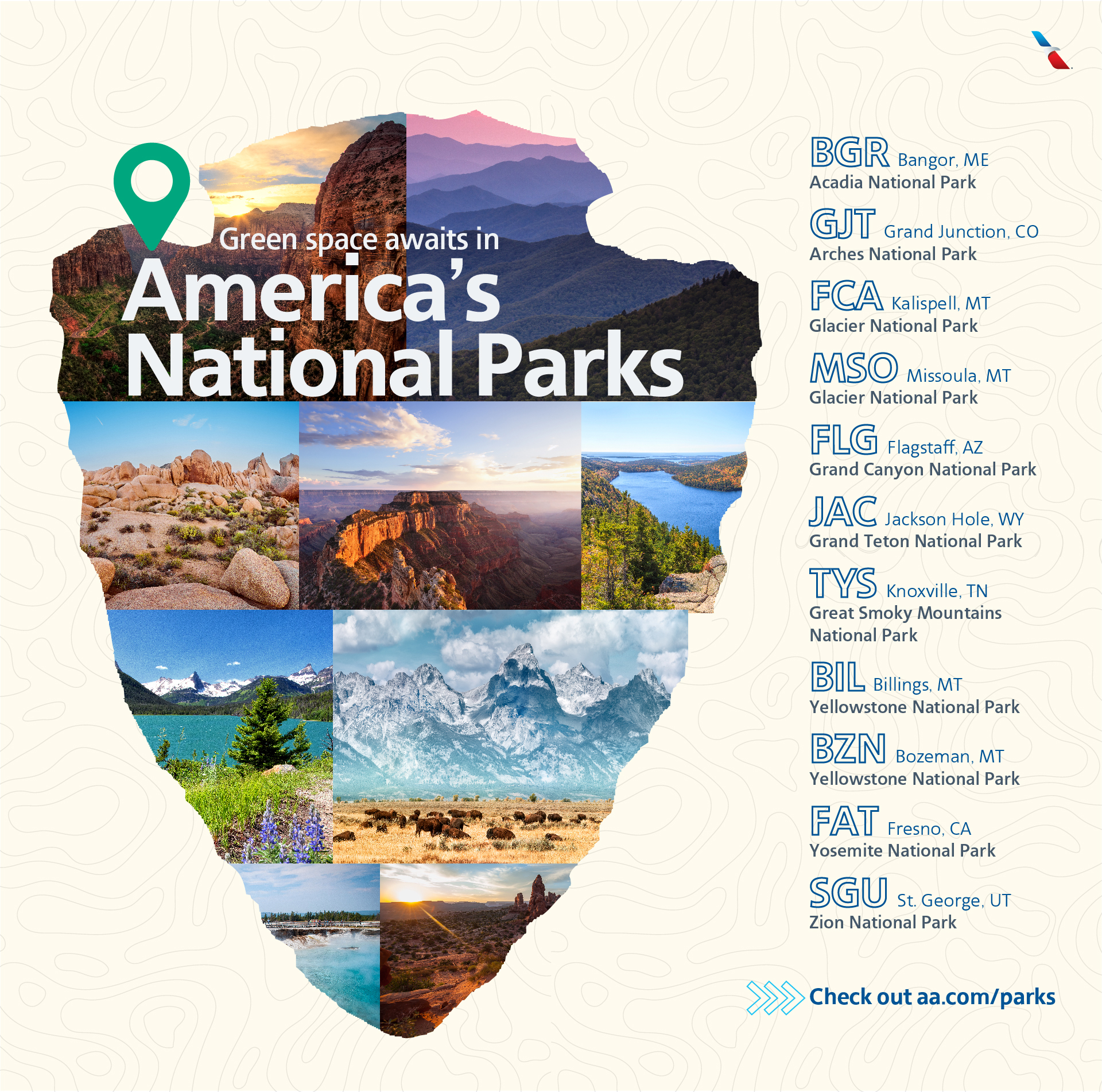 Green space awaits in
America's National Parks

BGR Bangor, ME
Acadia National Park

GJT Grand Junction, CO
Arches National Park

FCA Kalispell, MT
Glacier National Park

MSO Missoula, MT
Glacier National Park

FLG Flagstaff, AZ
Grand Canyon National Park

JAC Jackson Hole, WY
Grand Teton National Park

TYS Knoxville, TN
Great Smoky Mountains National Park

BIL Billings, MT
Yellowstone National Park

BZN Bozeman, MT
Yellowstone National Park

FAT Fresno, CA
Yosemite National Park

SGU St. George, UT
Zion National Park

Check out aa.com/parks