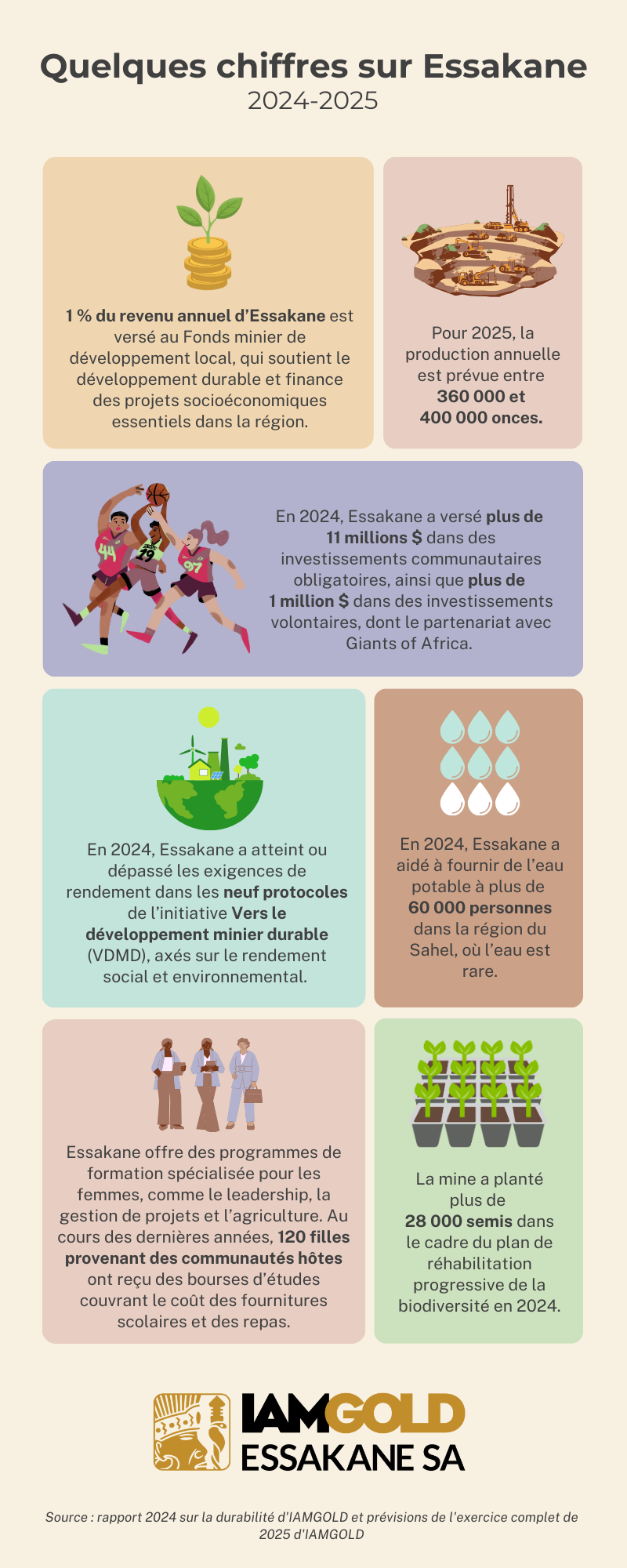 Quelques chiffres sur Essakane
2024-2025

1 % du revenu annuel d'Essakane est versé au Fonds minier de développement local, qui soutient le développement durable et finance des projets socioéconomiques essentiels dans la région.

Pour 2025, la production annuelle est prévue entre 360 000 et 400 000 onces.

44 19 97

En 2024, Essakane a versé plus de 11 millions $ dans des investissements communautaires obligatoires, ainsi que plus de 1 million $ dans des investissements volontaires, dont le partenariat avec Giants of Africa.

En 2024, Essakane a atteint ou dépassé les exigences de rendement dans les neuf protocoles de l'initiative Vers le développement minier durable (VDMD), axés sur le rendement social et environnemental.

En 2024, Essakane a aidé à fournir de l'eau potable à plus de 60 000 personnes dans la région du Sahel, où l'eau est rare.

Essakane offre des programmes de formation spécialisée pour les femmes, comme le leadership, la gestion de projets et l'agriculture. Au cours des dernières années, 120 filles provenant des communautés hôtes ont reçu des bourses d'études couvrant le coût des fournitures scolaires et des repas.

La mine a planté plus de 28 000 semis dans le cadre du plan de réhabilitation progressive de la biodiversité en 2024.

IAMGOLD
ESSAKANE SA

Source : rapport 2024 sur la durabilité d'IAMGOLD et prévisions de l'exercice complet de 2025 d'IAMGOLD