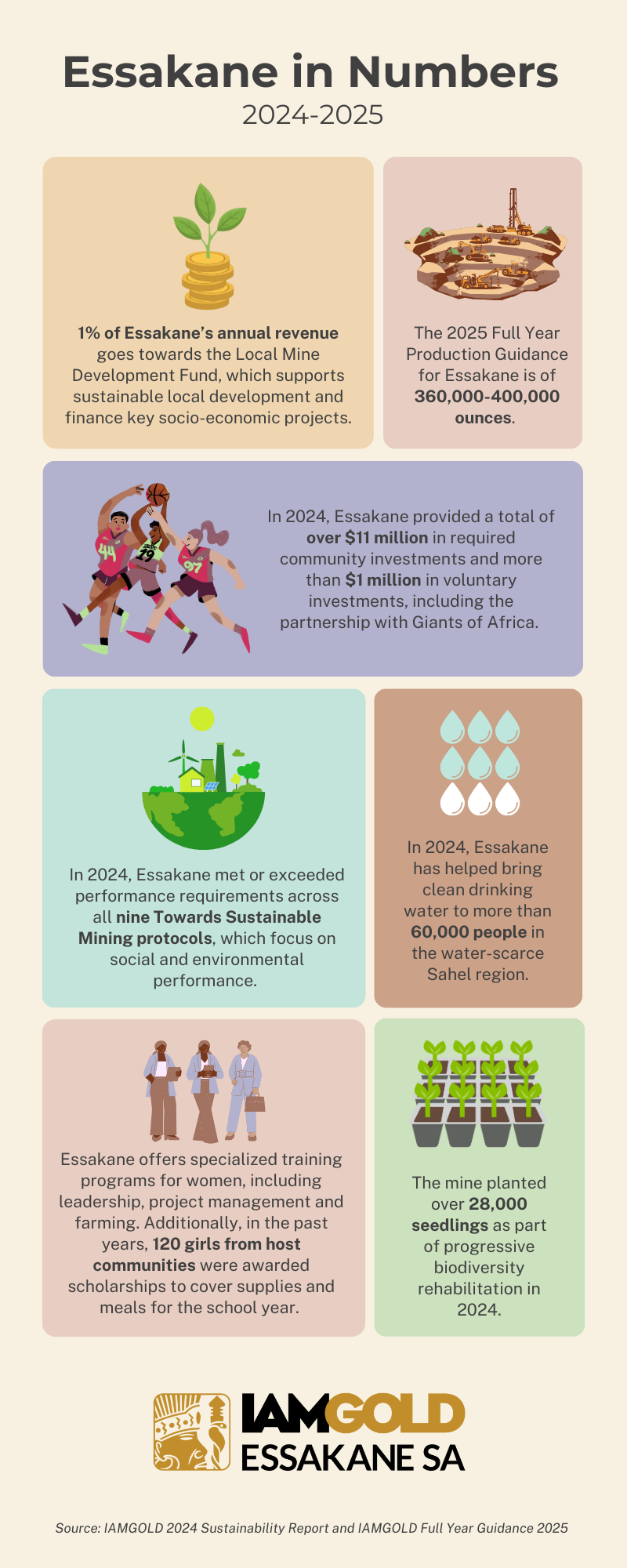 Essakane in Numbers
2024-2025

1% of Essakane's annual revenue goes towards the Local Mine Development Fund, which supports sustainable local development and finance key socio-economic projects.

The 2025 Full Year Production Guidance for Essakane is of 360,000-400,000 ounces.

44 19 97

In 2024, Essakane provided a total of over $11 million in required community investments and more than $1 million in voluntary investments, including the partnership with Giants of Africa.

In 2024, Essakane met or exceeded performance requirements across all nine Towards Sustainable Mining protocols, which focus on social and environmental performance.

In 2024, Essakane has helped bring clean drinking water to more than 60,000 people in the water-scarce Sahel region.

Essakane offers specialized training programs for women, including leadership, project management and farming. Additionally, in the past years, 120 girls from host communities were awarded scholarships to cover supplies and meals for the school year.

The mine planted over 28,000 seedlings as part of progressive biodiversity rehabilitation in 2024.

IAMGOLD
ESSAKANE SA

Source: IAMGOLD 2024 Sustainability Report and IAMGOLD Full Year Guidance 2025